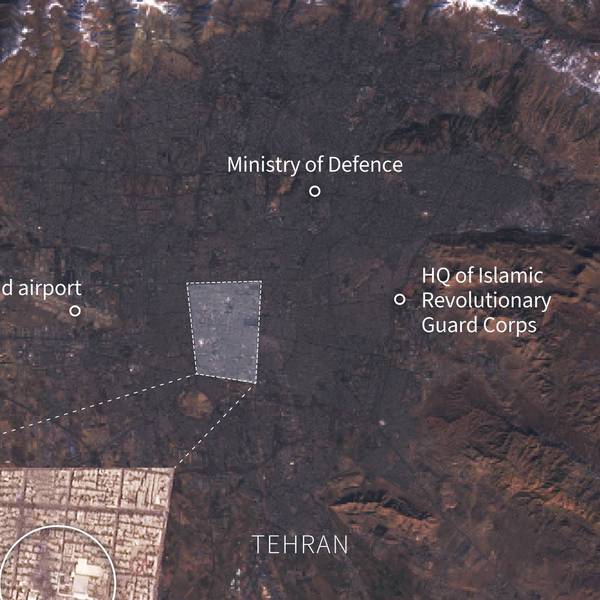 Ministry of Defence

d airport

HQ of Islamic Revolutionary Guard Corps

TEHRAN